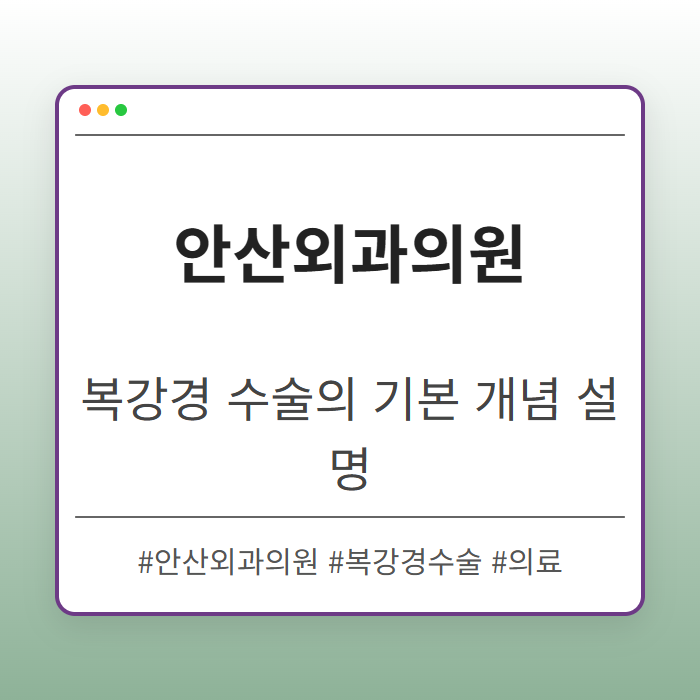 안산외과의원

복강경 수술의 기본 개념 설명

#안산외과의원 #복강경수술 #의료